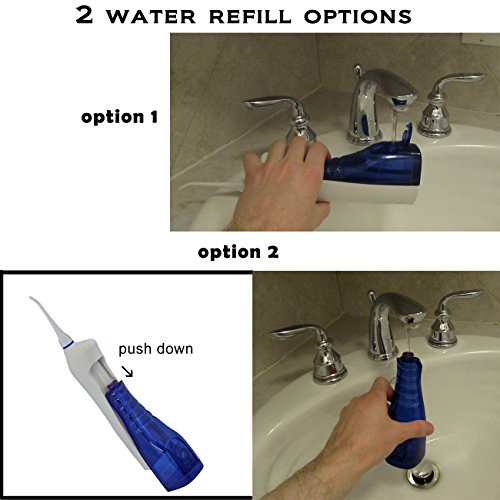 2 WATER REFILL OPTIONS

option 1

option 2

push down