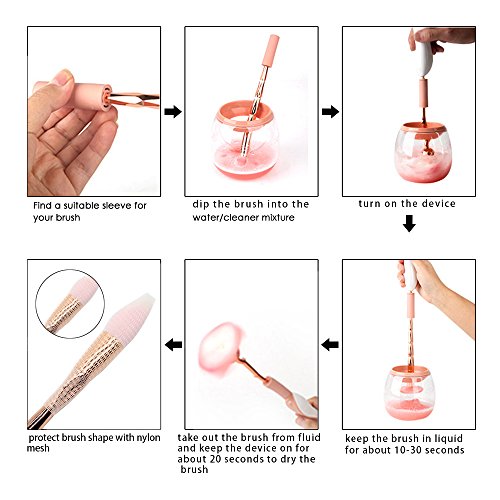 Find a suitable sleeve for your brush

dip the brush into the water/cleaner mixture

turn on the device

keep the brush in liquid for about 10-30 seconds

take out the brush from fluid and keep the device on for about 20 seconds to dry the brush

protect brush shape with nylon mesh