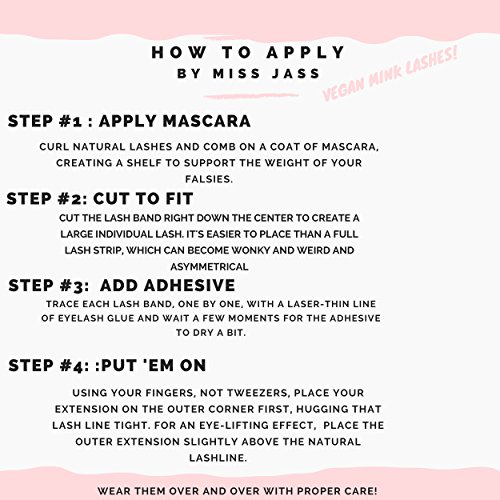 HOW TO APPLY
BY MISS JASS

VEGAN MINK LASHES!

STEP #1 : APPLY MASCARA

CURL NATURAL LASHES AND COMB ON A COAT OF MASCARA, CREATING A SHELF TO SUPPORT THE WEIGHT OF YOUR FALSIES.

STEP #2: CUT TO FIT

CUT THE LASH BAND RIGHT DOWN THE CENTER TO CREATE A LARGE INDIVIDUAL LASH. IT'S EASIER TO PLACE THAN A FULL LASH STRIP, WHICH CAN BECOME WONKY AND WEIRD AND ASYMMETRICAL

STEP #3: ADD ADHESIVE

TRACE EACH LASH BAND, ONE BY ONE, WITH A LASER-THIN LINE OF EYELASH GLUE AND WAIT A FEW MOMENTS FOR THE ADHESIVE TO DRY A BIT.

STEP #4: :PUT 'EM ON

USING YOUR FINGERS, NOT TWEEZERS, PLACE YOUR EXTENSION ON THE OUTER CORNER FIRST, HUGGING THAT LASH LINE TIGHT. FOR AN EYE-LIFTING EFFECT, PLACE THE OUTER EXTENSION SLIGHTLY ABOVE THE NATURAL LASHLINE.

WEAR THEM OVER AND OVER WITH PROPER CARE!