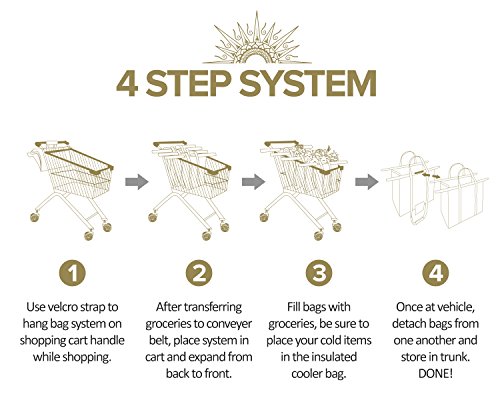 4 STEP SYSTEM

1

Use velcro strap to hang bag system on shopping cart handle while shopping.

2

After transferring groceries to conveyer belt, place system in cart and expand from back to front.

3

Fill bags with groceries, be sure to place your cold items in the insulated cooler bag.

4

Once at vehicle, detach bags from one another and store in trunk. DONE!