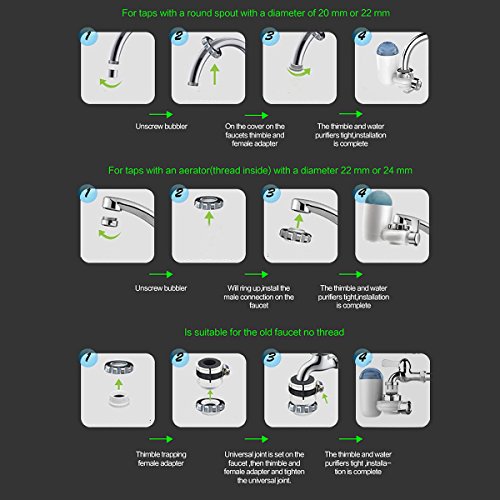 For taps with a round spout with a diameter of 20 mm or 22 mm

1

2

3

4

Unscrew bubbler

On the cover on the faucets thimble and female adapter

The thimble and water purifiers tight,installation is complete

For taps with an aerator(thread inside) with a diameter 22 mm or 24 mm

1

2

3

4

Unscrew bubbler

Will ring up,install the male connection on the faucet

The thimble and water purifiers tight,installation is complete

Is suitable for the old faucet no thread

1

2

3

4

Thimble trapping female adapter

Universal joint is set on the faucet ,then thimble and female adapter and tighten the universal joint.

The thimble and water purifiers tight ,installation is complete