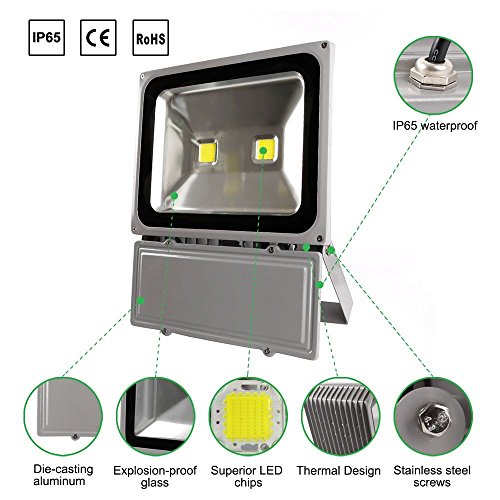 IP65

CE

RoHS

IP65 waterproof

Die-casting aluminum

Explosion-proof glass

Superior LED chips

Thermal Design

Stainless steel screws