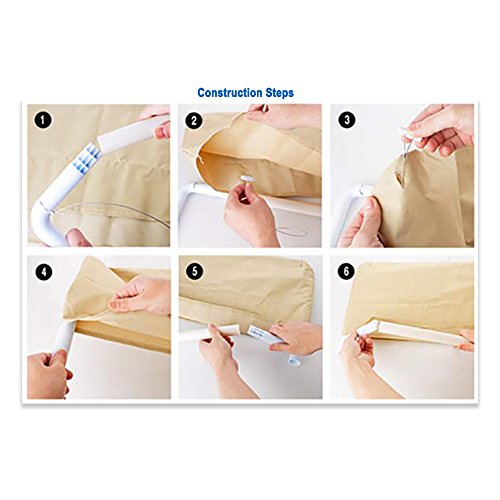 Construction Steps

1

2

3

4

5

6