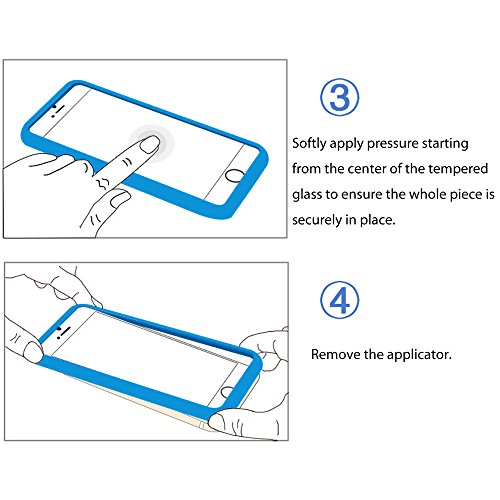 ③

Softly apply pressure starting from the center of the tempered glass to ensure the whole piece is securely in place.

④

Remove the applicator.