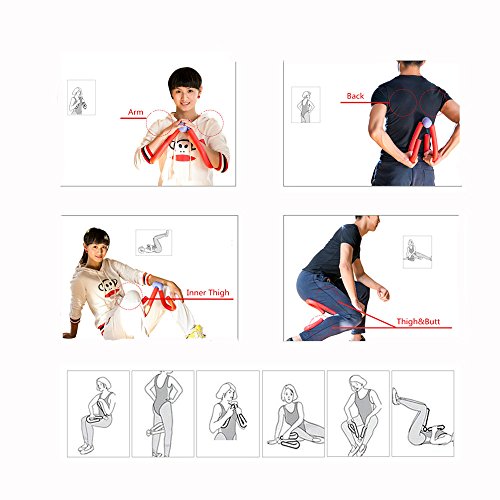 Arm

Back

Inner Thigh

Thigh&Butt