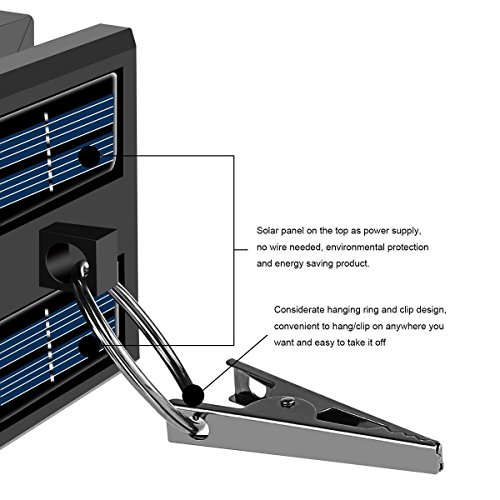 Solar panel on the top as power supply, no wire needed, environmental protection and energy saving product.

Considerate hanging ring and clip design, convenient to hang/clip on anywhere you want and easy to take it off