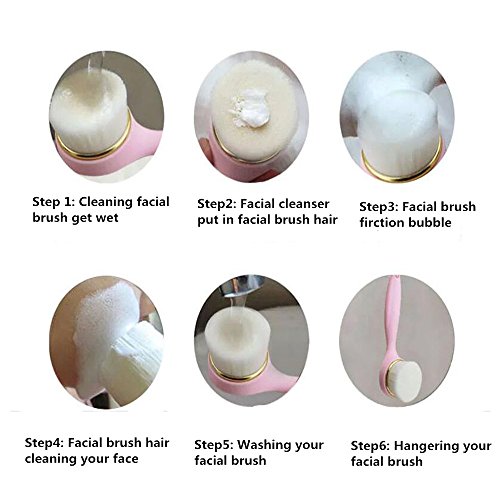 Step 1: Cleaning facial brush get wet

Step2: Facial cleanser put in facial brush hair

Step3: Facial brush firction bubble

Step4: Facial brush hair cleaning your face

Step5: Washing your facial brush

Step6: Hangering your facial brush