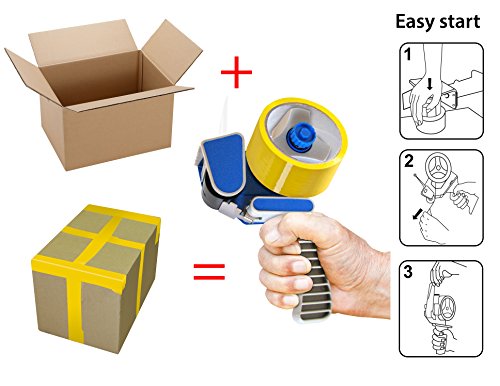 Easy start

+

=

1

2

3