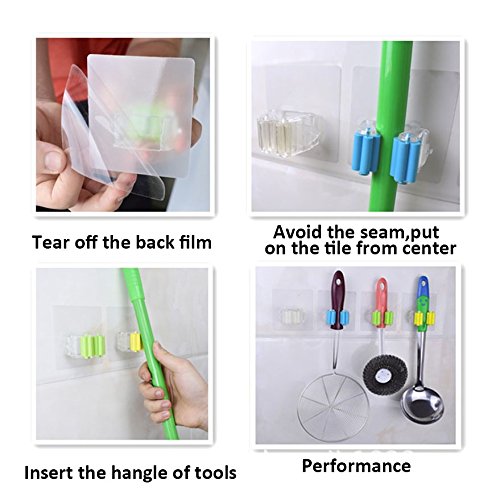 Tear off the back film

Avoid the seam,put on the tile from center

Insert the hangle of tools

Performance