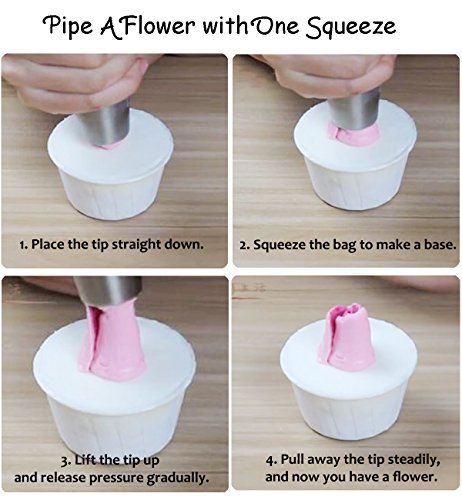 Pipe A Flower with One Squeeze

1. Place the tip straight down.

2. Squeeze the bag to make a base.

3. Lift the tip up and release pressure gradually.

4. Pull away the tip steadily, and now you have a flower.