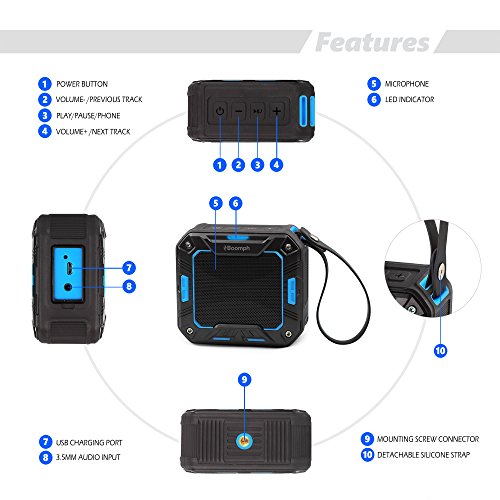 Features

1 POWER BUTTON
2 VOLUME- /PREVIOUS TRACK
3 PLAY/PAUSE/PHONE
4 VOLUME+ /NEXT TRACK

5 MICROPHONE
6 LED INDICATOR

1 2 3 4

5 6

iBoomph

7
8

10

9

7 USB CHARGING PORT
8 3.5MM AUDIO INPUT

9 MOUNTING SCREW CONNECTOR
10 DETACHABLE SILICONE STRAP