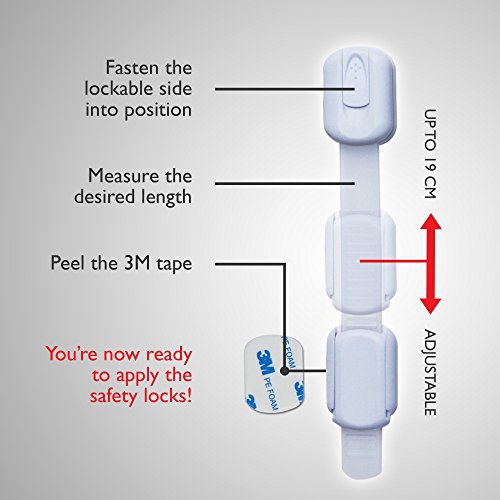 Fasten the lockable side into position

Measure the desired length

Peel the 3M tape

You're now ready to apply the safety locks!

UPTO 19 CM

ADJUSTABLE

3M PE FOAM

3M PE FOAM

3M