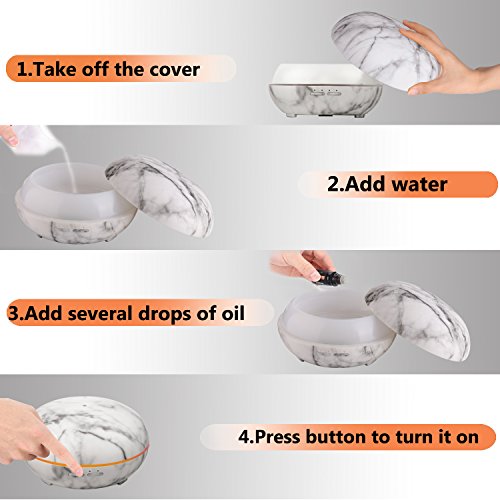 1.Take off the cover

2.Add water

3.Add several drops of oil

4.Press button to turn it on