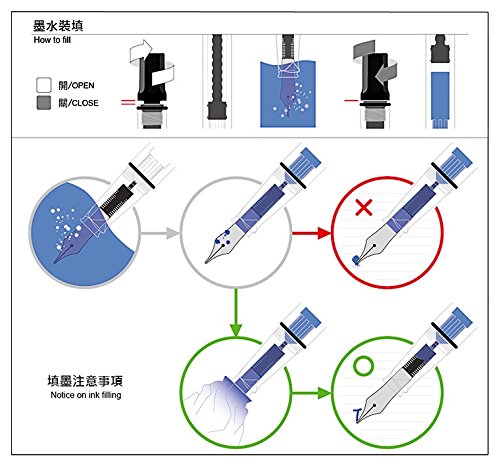 墨水裝填
How to fill

開/OPEN
關/CLOSE

填墨注意事項
Notice on ink filling