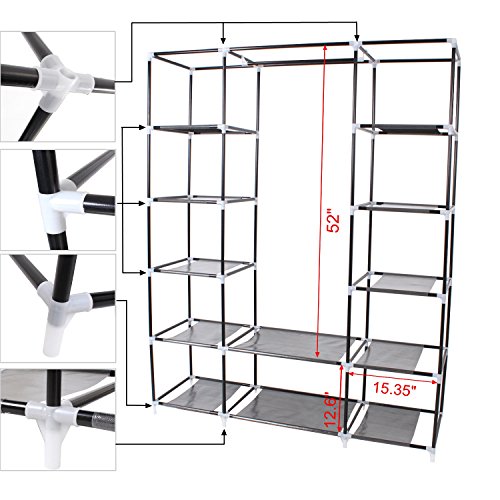 52"

15.35"

12.6"