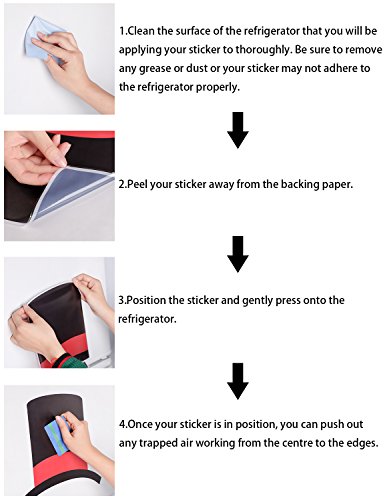 1.Clean the surface of the refrigerator that you will be applying your sticker to thoroughly. Be sure to remove any grease or dust or your sticker may not adhere to the refrigerator properly.

2.Peel your sticker away from the backing paper.

3.Position the sticker and gently press onto the refrigerator.

4.Once your sticker is in position, you can push out any trapped air working from the centre to the edges.