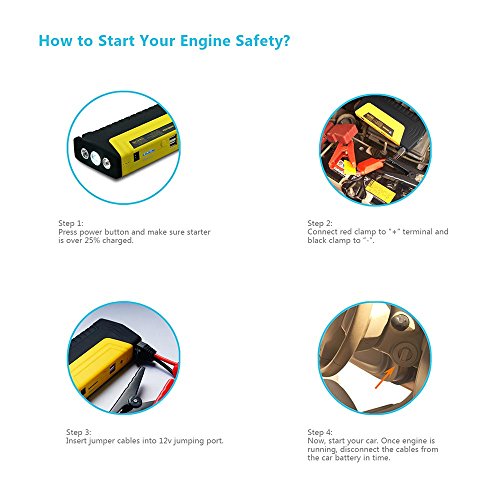 How to Start Your Engine Safety?

Step 1:
Press power button and make sure starter is over 25% charged.

Step 2:
Connect red clamp to "+" terminal and black clamp to "-".

Step 3:
Insert jumper cables into 12v jumping port.

Step 4:
Now, start your car. Once engine is running, disconnect the cables from the car battery in time.