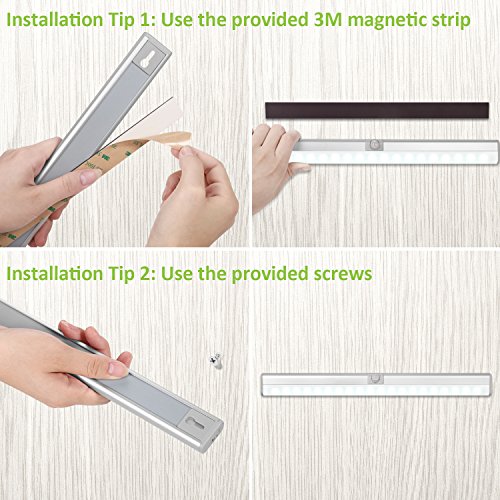 Installation Tip 1: Use the provided 3M magnetic strip

Installation Tip 2: Use the provided screws