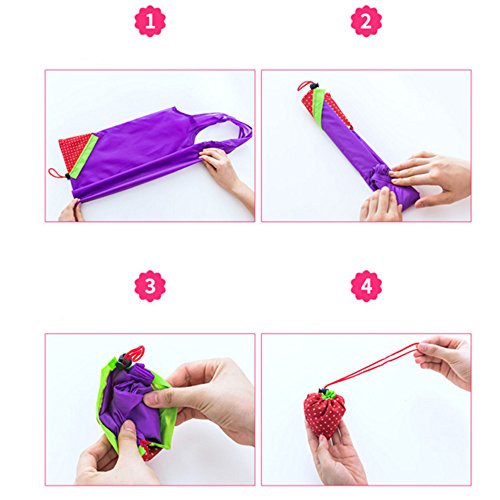 1

2

3

4