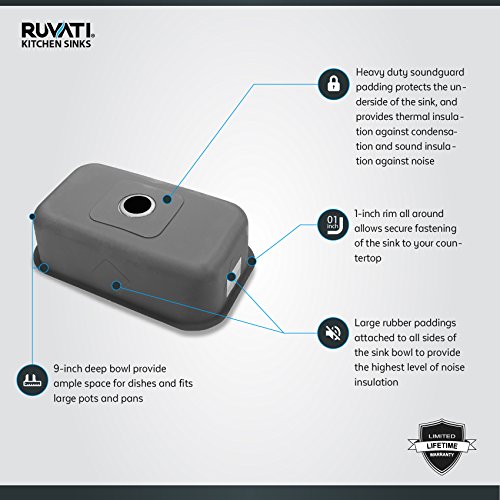 RUVATI
KITCHEN SINKS

Heavy duty soundguard padding protects the underside of the sink, and provides thermal insulation against condensation and sound insulation against noise

01 inch

1-inch rim all around allows secure fastening of the sink to your countertop

Large rubber paddings attached to all sides of the sink bowl to provide the highest level of noise insulation

9-inch deep bowl provide ample space for dishes and fits large pots and pans

LIMITED
LIFETIME
WARRANTY