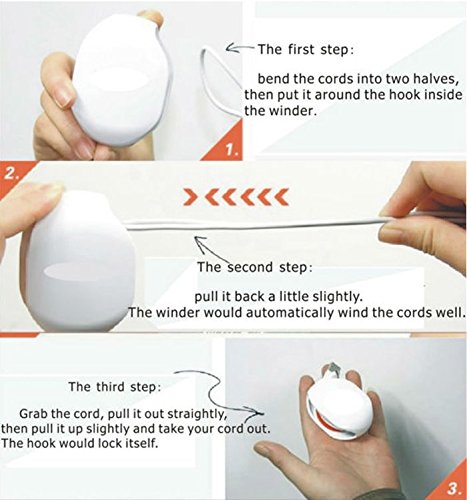 The first step:

bend the cords into two halves, then put it around the hook inside the winder.

1.

2.

The second step:

pull it back a little slightly.
The winder would automatically wind the cords well.

The third step:

Grab the cord, pull it out straightly, then pull it up slightly and take your cord out.
The hook would lock itself.

3.