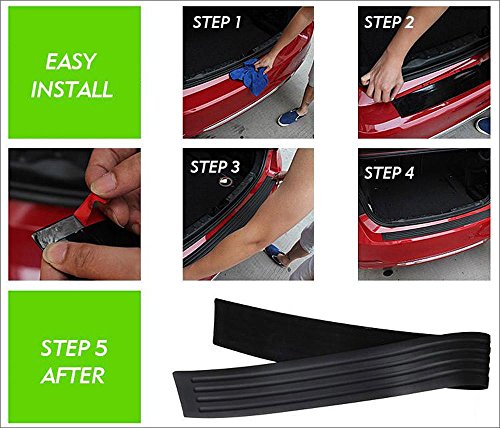 EASY INSTALL

STEP 1

STEP 2

STEP 3

STEP 4

STEP 5 AFTER