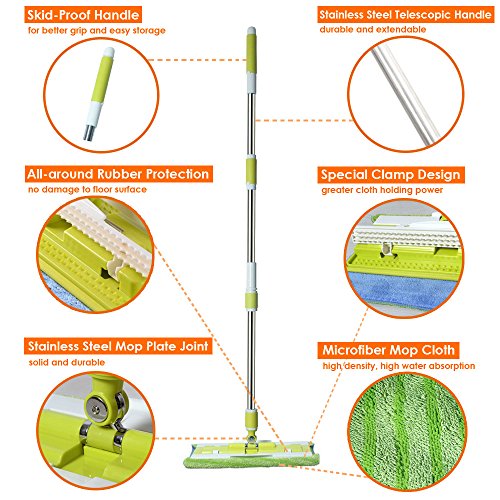 Skid-Proof Handle
for better grip and easy storage

All-around Rubber Protection
no damage to floor surface

Stainless Steel Mop Plate Joint
solid and durable

Stainless Steel Telescopic Handle
durable and extendable

Special Clamp Design
greater cloth holding power

Microfiber Mop Cloth
high density, high water absorption