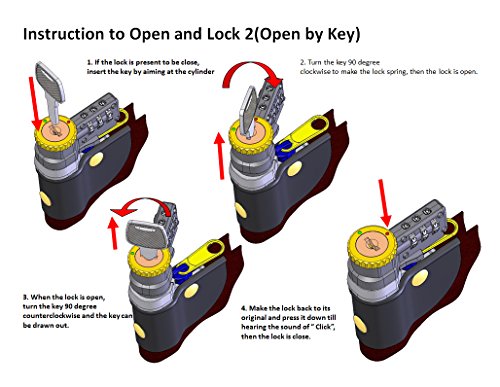 Instruction to Open and Lock 2(Open by Key)

1. If the lock is present to be close, insert the key by aiming at the cylinder

2. Turn the key 90 degree clockwise to make the lock spring, then the lock is open.

3. When the lock is open, turn the key 90 degree counterclockwise and the key can be drawn out.

4. Make the lock back to its original and press it down till hearing the sound of " Click", then the lock is close.