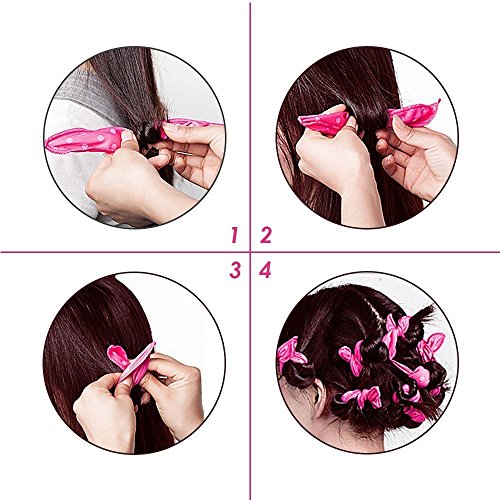 1 2
3 4