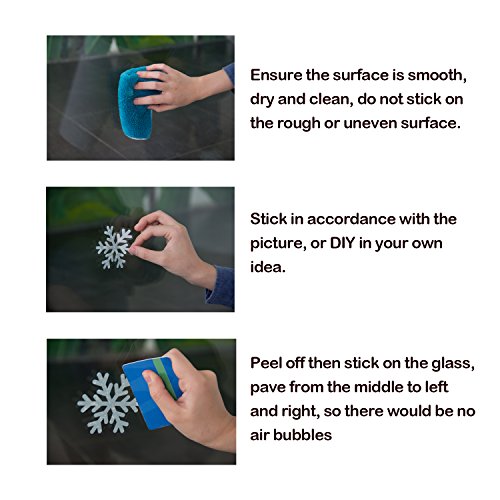 Ensure the surface is smooth, dry and clean, do not stick on the rough or uneven surface.

Stick in accordance with the picture, or DIY in your own idea.

Peel off then stick on the glass, pave from the middle to left and right, so there would be no air bubbles