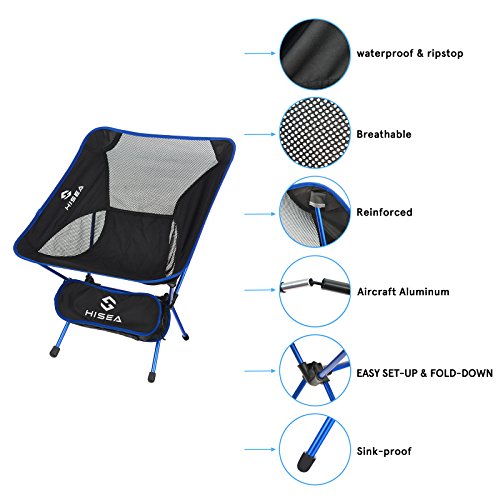 HISEA

HISEA

waterproof & ripstop

Breathable

Reinforced

Aircraft Aluminum

EASY SET-UP & FOLD-DOWN

Sink-proof