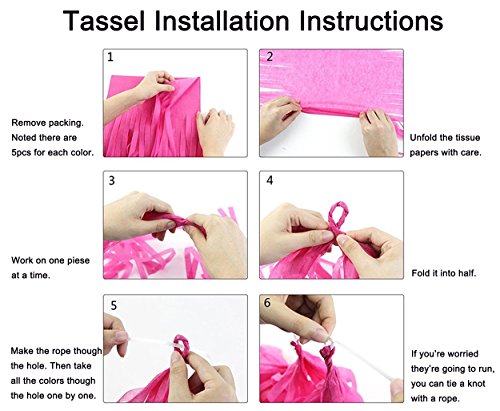 Tassel Installation Instructions

1

Remove packing. Noted there are 5pcs for each color.

2

Unfold the tissue papers with care.

3

Work on one piese at a time.

4

Fold it into half.

5

Make the rope though the hole. Then take all the colors though the hole one by one.

6

If you're worried they're going to run, you can tie a knot with a rope.