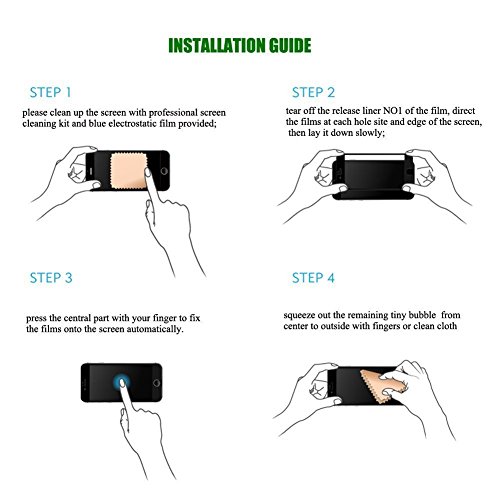 INSTALLATION GUIDE

STEP 1

please clean up the screen with professional screen cleaning kit and blue electrostatic film provided;

STEP 2

tear off the release liner NO1 of the film, direct the films at each hole site and edge of the screen, then lay it down slowly;

STEP 3

press the central part with your finger to fix the films onto the screen automatically.

STEP 4

squeeze out the remaining tiny bubble from center to outside with fingers or clean cloth