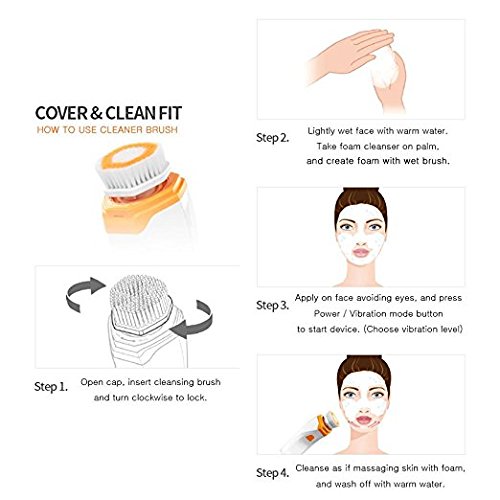 COVER & CLEAN FIT
HOW TO USE CLEANER BRUSH

Step 1. Open cap, insert cleansing brush and turn clockwise to lock.

Step 2. Lightly wet face with warm water. Take foam cleanser on palm, and create foam with wet brush.

Step 3. Apply on face avoiding eyes, and press Power / Vibration mode button to start device. (Choose vibration level)

Step 4. Cleanse as if massaging skin with foam, and wash off with warm water.