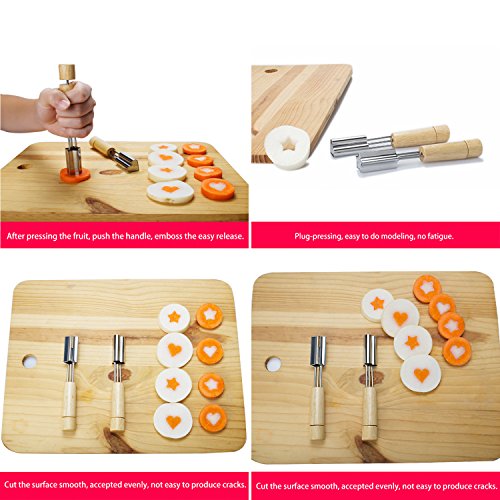 After pressing the fruit, push the handle, emboss the easy release.

Plug-pressing, easy to do modeling, no fatigue.

Cut the surface smooth, accepted evenly, not easy to produce cracks.

Cut the surface smooth, accepted evenly, not easy to produce cracks.