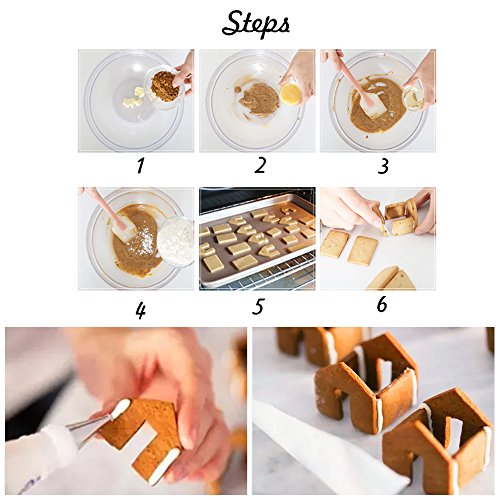 Steps

1

2

3

4

5

6