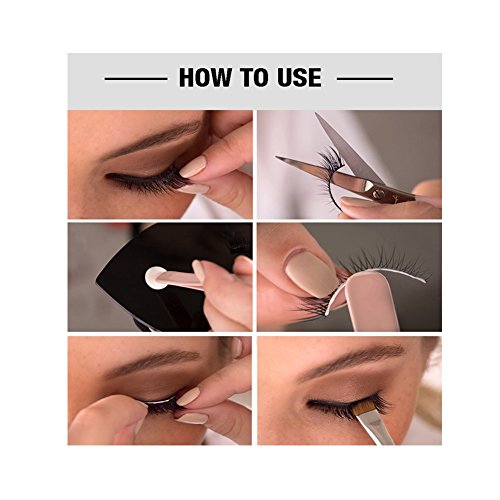 HOW TO USE