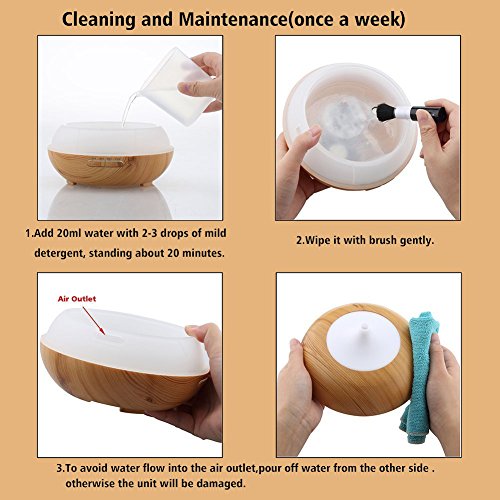 Cleaning and Maintenance(once a week)

1.Add 20ml water with 2-3 drops of mild detergent, standing about 20 minutes.

2.Wipe it with brush gently.

Air Outlet

3.To avoid water flow into the air outlet,pour off water from the other side . otherwise the unit will be damaged.