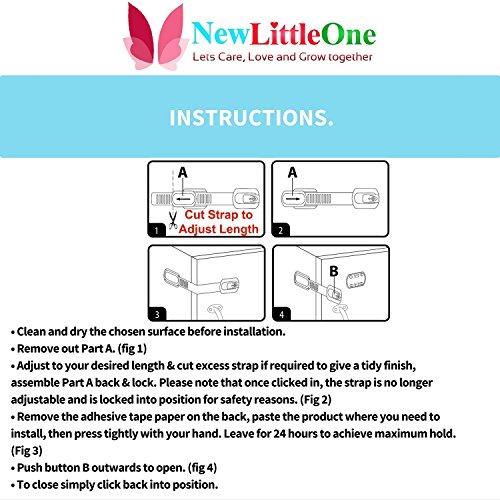 NewLittleOne
Lets Care, Love and Grow together

INSTRUCTIONS.

A
Cut Strap to Adjust Length
1

A
2

3

B
4

• Clean and dry the chosen surface before installation.
• Remove out Part A. (fig 1)
• Adjust to your desired length & cut excess strap if required to give a tidy finish, assemble Part A back & lock. Please note that once clicked in, the strap is no longer adjustable and is locked into position for safety reasons. (Fig 2)
• Remove the adhesive tape paper on the back, paste the product where you need to install, then press tightly with your hand. Leave for 24 hours to achieve maximum hold. (Fig 3)
• Push button B outwards to open. (fig 4)
• To close simply click back into position.