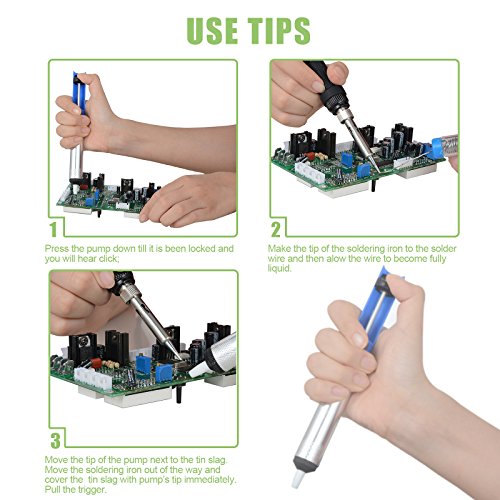 USE TIPS

1

Press the pump down till it is been locked and you will hear click;

2

Make the tip of the soldering iron to the solder wire and then alow the wire to become fully liquid.

3

Move the tip of the pump next to the tin slag. Move the soldering iron out of the way and cover the tin slag with pump's tip immediately. Pull the trigger.