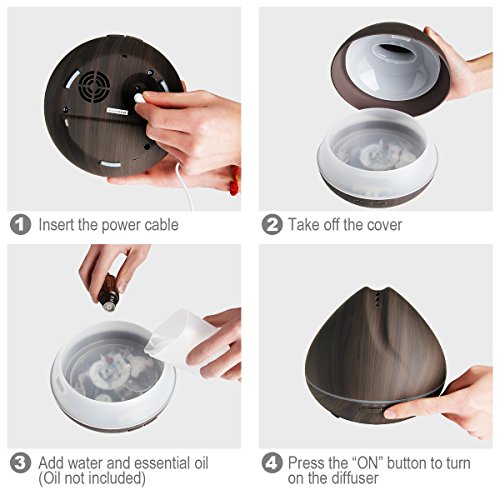 1 Insert the power cable

2 Take off the cover

3 Add water and essential oil (Oil not included)

4 Press the “ON” button to turn on the diffuser