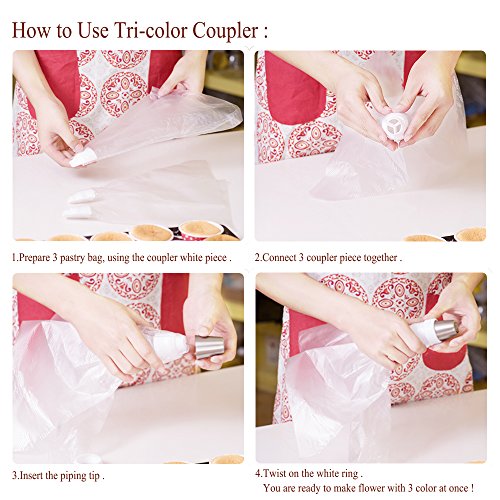 How to Use Tri-color Coupler :

1.Prepare 3 pastry bag, using the coupler white piece .

2.Connect 3 coupler piece together .

3.Insert the piping tip .

4.Twist on the white ring .
You are ready to make flower with 3 color at once !