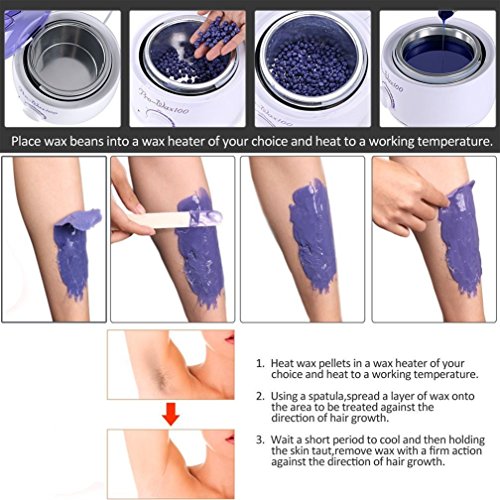 Pro-Wax100

Pro-Wax100

Pro-Wax100

Place wax beans into a wax heater of your choice and heat to a working temperature.

1. Heat wax pellets in a wax heater of your choice and heat to a working temperature.

2. Using a spatula,spread a layer of wax onto the area to be treated against the direction of hair growth.

3. Wait a short period to cool and then holding the skin taut,remove wax with a firm action against the direction of hair growth.