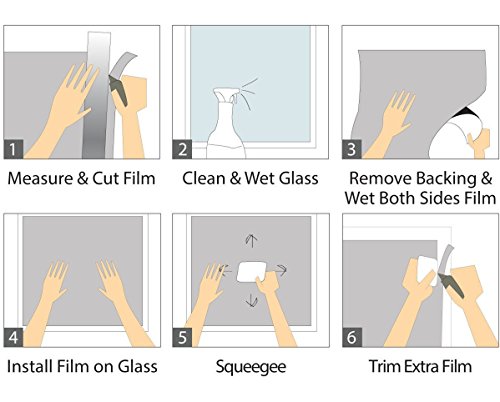 1
Measure & Cut Film

2
Clean & Wet Glass

3
Remove Backing & Wet Both Sides Film

4
Install Film on Glass

5
Squeegee

6
Trim Extra Film