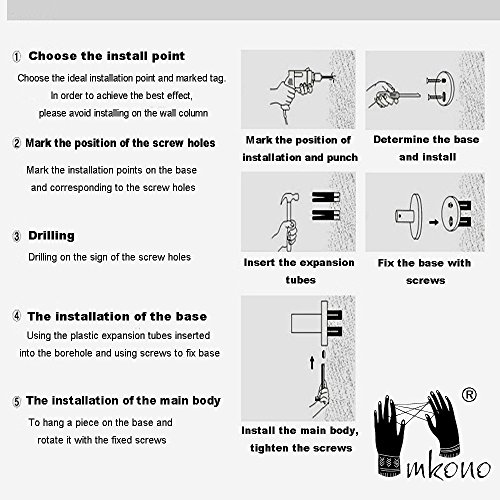 ① Choose the install point

Choose the ideal installation point and marked tag. In order to achieve the best effect, please avoid installing on the wall column

② Mark the position of the screw holes

Mark the installation points on the base and corresponding to the screw holes

③ Drilling

Drilling on the sign of the screw holes

④ The installation of the base

Using the plastic expansion tubes inserted into the borehole and using screws to fix base

⑤ The installation of the main body

To hang a piece on the base and rotate it with the fixed screws

Mark the position of installation and punch

Determine the base and install

Insert the expansion tubes

Fix the base with screws

Install the main body, tighten the screws

®

mkono