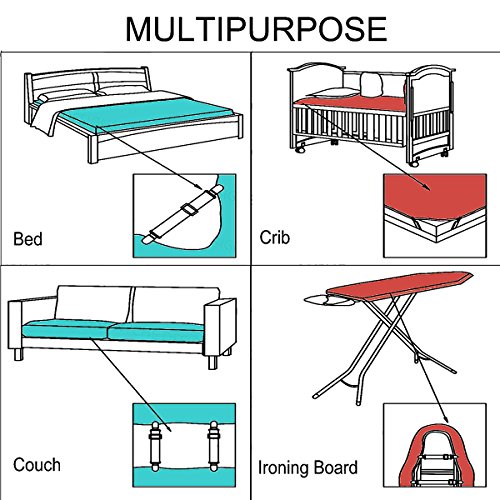 MULTIPURPOSE

Bed

Crib

Couch

Ironing Board