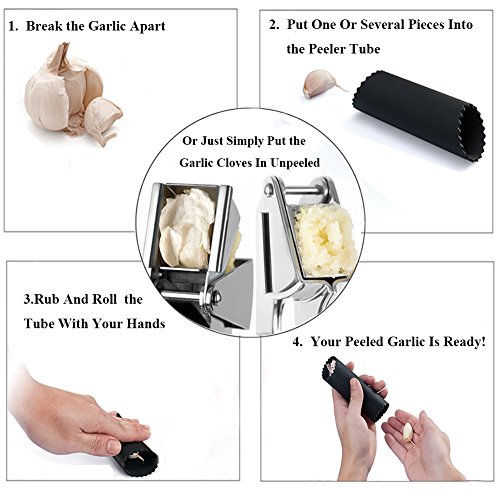 1. Break the Garlic Apart

2. Put One Or Several Pieces Into the Peeler Tube

Or Just Simply Put the Garlic Cloves In Unpeeled

3.Rub And Roll the Tube With Your Hands

4. Your Peeled Garlic Is Ready!