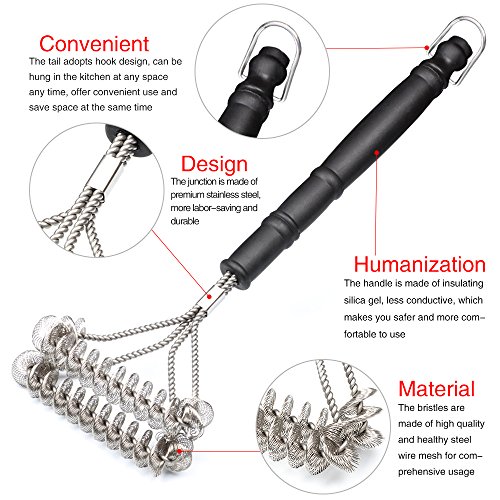 Convenient
The tail adopts hook design, can be hung in the kitchen at any space any time, offer convenient use and save space at the same time

Design
The junction is made of premium stainless steel, more labor-saving and durable

Humanization
The handle is made of insulating silica gel, less conductive, which makes you safer and more comfortable to use

Material
The bristles are made of high quality and healthy steel wire mesh for comprehensive usage