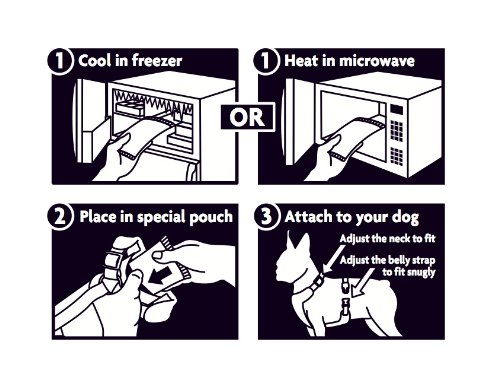 1 Cool in freezer

OR

1 Heat in microwave

2 Place in special pouch

3 Attach to your dog

Adjust the neck to fit

Adjust the belly strap to fit snugly