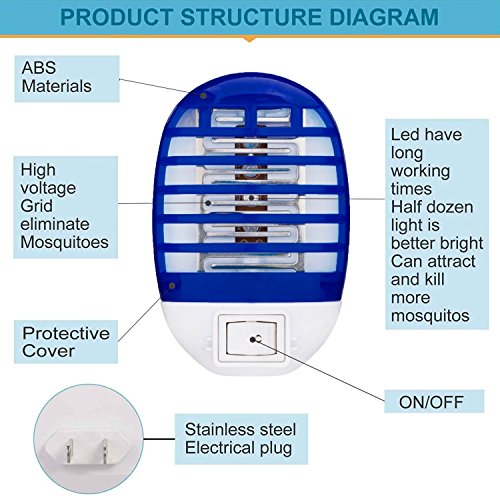 PRODUCT STRUCTURE DIAGRAM

ABS Materials

High voltage Grid eliminate Mosquitoes

Protective Cover

Led have long working times Half dozen light is better bright Can attract and kill more mosquitos

ON/OFF

Stainless steel Electrical plug